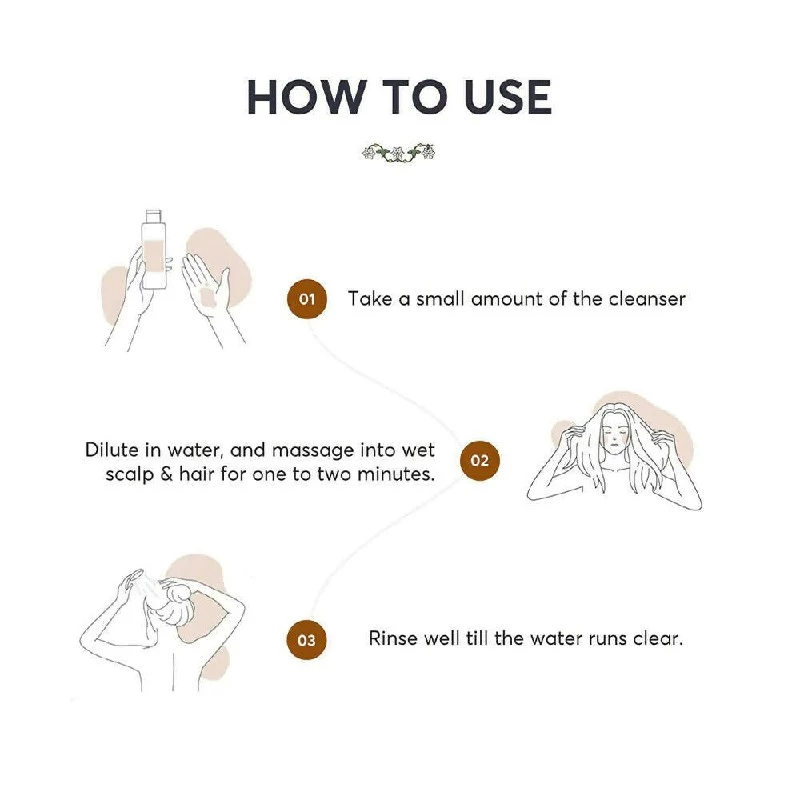 HOW TO USE

01 Take a small amount of the cleanser

Dilute in water, and massage into wet scalp & hair for one to two minutes. 02

03 Rinse well till the water runs clear.